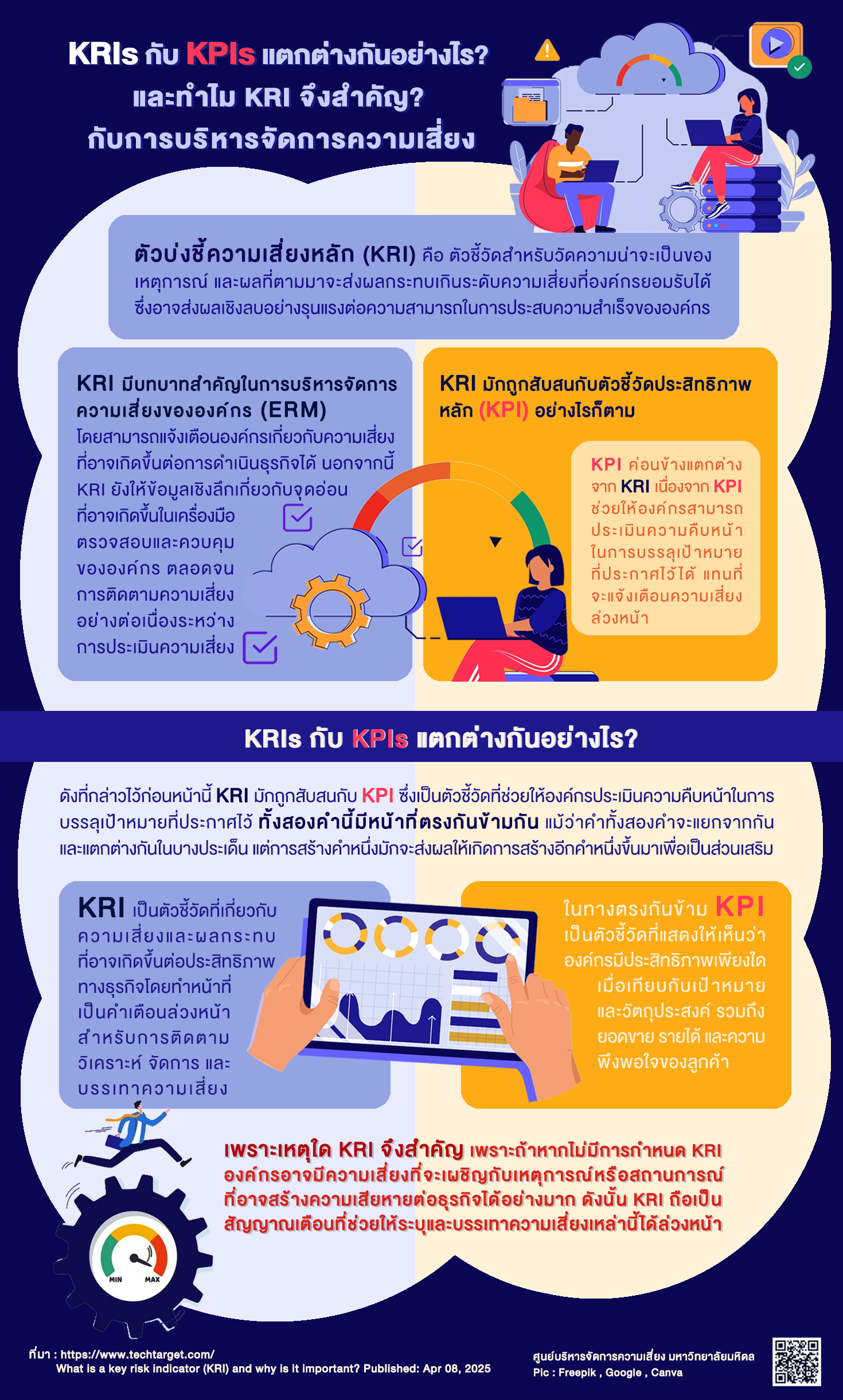 KRIs กับ KPIs แตกต่างกันอย่างไร?
และทำไม KRI จึงสำคัญ?
กับการบริหารจัดการความเสี่ยง

ตัวบ่งชี้ความเสี่ยงหลัก (KRI) คือ ตัวชี้วัดสำหรับวัดความน่าจะเป็นของเหตุการณ์ และผลที่ตามมาจะส่งผลกระทบเกินระดับความเสี่ยงที่องค์กรยอมรับได้ ซึ่งอาจส่งผลเชิงลบอย่างรุนแรงต่อความสามารถในการประสบความสำเร็จขององค์กร

KRI มีบทบาทสำคัญในการบริหารจัดการความเสี่ยงขององค์กร (ERM) โดยสามารถแจ้งเตือนองค์กรเกี่ยวกับความเสี่ยงที่อาจเกิดขึ้นต่อการดำเนินธุรกิจได้ นอกจากนี้ KRI ยังให้ข้อมูลเชิงลึกเกี่ยวกับจุดอ่อนที่อาจเกิดขึ้นในเครื่องมือตรวจสอบและควบคุมขององค์กร ตลอดจนการติดตามความเสี่ยงอย่างต่อเนื่องระหว่างการประเมินความเสี่ยง

KRI มักถูกสับสนกับตัวชี้วัดประสิทธิภาพหลัก (KPI) อย่างไรก็ตาม

KPI ค่อนข้างแตกต่างจาก KRI เนื่องจาก KPI ช่วยให้องค์กรสามารถประเมินความคืบหน้าในการบรรลุเป้าหมายที่ประกาศไว้ได้ แทนที่จะแจ้งเตือนความเสี่ยงล่วงหน้า

KRIs กับ KPIs แตกต่างกันอย่างไร?

ดังที่กล่าวไว้ก่อนหน้านี้ KRI มักถูกสับสนกับ KPI ซึ่งเป็นตัวชี้วัดที่ช่วยให้องค์กรประเมินความคืบหน้าในการบรรลุเป้าหมายที่ประกาศไว้ ทั้งสองคำนี้มีหน้าที่ตรงกันข้ามกัน แม้ว่าคำทั้งสองคำจะแยกจากกันและแตกต่างกันในบางประเด็น แต่การสร้างคำหนึ่งมักจะส่งผลให้เกิดการสร้างอีกคำหนึ่งขึ้นมาเพื่อเป็นส่วนเสริม

KRI เป็นตัวชี้วัดที่เกี่ยวกับความเสี่ยงและผลกระทบที่อาจเกิดขึ้นต่อประสิทธิภาพทางธุรกิจโดยทำหน้าที่เป็นคำเตือนล่วงหน้าสำหรับการติดตาม วิเคราะห์ จัดการ และบรรเทาความเสี่ยง

ในทางตรงกันข้าม KPI เป็นตัวชี้วัดที่แสดงให้เห็นว่าองค์กรมีประสิทธิภาพเพียงใดเมื่อเทียบกับเป้าหมายและวัตถุประสงค์ รวมถึงยอดขาย รายได้ และความพึงพอใจของลูกค้า

เพราะเหตุใด KRI จึงสำคัญ เพราะถ้าหากไม่มีการกำหนด KRI องค์กรอาจมีความเสี่ยงที่จะเผชิญกับเหตุการณ์หรือสถานการณ์ที่อาจสร้างความเสียหายต่อธุรกิจได้อย่างมาก ดังนั้น KRI ถือเป็นสัญญาณเตือนที่ช่วยให้ระบุและบรรเทาความเสี่ยงเหล่านี้ได้ล่วงหน้า

MIN MAX

ที่มา : https://www.techtarget.com/
What is a key risk indicator (KRI) and why is it important? Published: Apr 08, 2025

ศูนย์บริหารจัดการความเสี่ยง มหาวิทยาลัยมหิดล
Pic : Freepik , Google , Canva