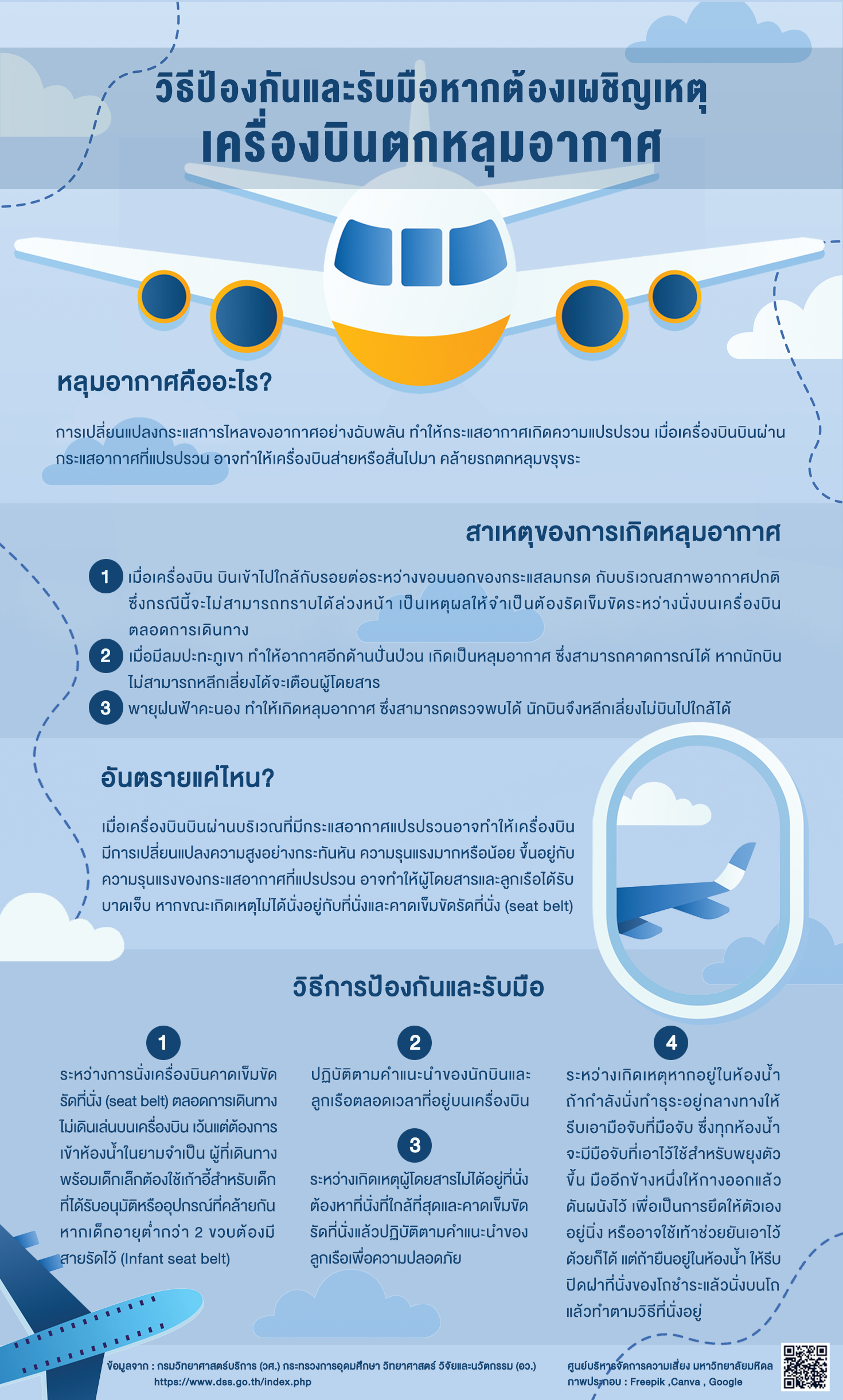 วิธีป้องกันและรับมือหากต้องเผชิญเหตุ
เครื่องบินตกหลุมอากาศ

หลุมอากาศคืออะไร?

การเปลี่ยนแปลงกระแสการไหลของอากาศอย่างฉับพลัน ทำให้กระแสอากาศเกิดความแปรปรวน เมื่อเครื่องบินบินผ่านกระแสอากาศที่แปรปรวน อาจทำให้เครื่องบินส่ายหรือสั่นไปมา คล้ายรถตกหลุมขรุขระ

สาเหตุของการเกิดหลุมอากาศ

1 เมื่อเครื่องบิน บินเข้าไปใกล้กับรอยต่อระหว่างขอบนอกของกระแสลมกรด กับบริเวณสภาพอากาศปกติ ซึ่งกรณีนี้จะไม่สามารถทราบได้ล่วงหน้า เป็นเหตุผลให้จำเป็นต้องรัดเข็มขัดระหว่างนั่งบนเครื่องบินตลอดการเดินทาง

2 เมื่อมีลมปะทะภูเขา ทำให้อากาศอีกด้านปั่นป่วน เกิดเป็นหลุมอากาศ ซึ่งสามารถคาดการณ์ได้ หากนักบินไม่สามารถหลีกเลี่ยงได้จะเตือนผู้โดยสาร

3 พายุฝนฟ้าคะนอง ทำให้เกิดหลุมอากาศ ซึ่งสามารถตรวจพบได้ นักบินจึงหลีกเลี่ยงไม่บินไปใกล้ได้

อันตรายแค่ไหน?

เมื่อเครื่องบินบินผ่านบริเวณที่มีกระแสอากาศแปรปรวนอาจทำให้เครื่องบินมีการเปลี่ยนแปลงความสูงอย่างกระทันหัน ความรุนแรงมากหรือน้อย ขึ้นอยู่กับความรุนแรงของกระแสอากาศที่แปรปรวน อาจทำให้ผู้โดยสารและลูกเรือได้รับบาดเจ็บ หากขณะเกิดเหตุไม่ได้นั่งอยู่กับที่นั่งและคาดเข็มขัดรัดที่นั่ง (seat belt)

วิธีการป้องกันและรับมือ

1
ระหว่างการนั่งเครื่องบินคาดเข็มขัดรัดที่นั่ง (seat belt) ตลอดการเดินทาง ไม่เดินเล่นบนเครื่องบิน เว้นแต่ต้องการเข้าห้องน้ำในยามจำเป็น ผู้ที่เดินทางพร้อมเด็กเล็กต้องใช้เก้าอี้สำหรับเด็กที่ได้รับอนุมัติหรืออุปกรณ์ที่คล้ายกัน หากเด็กอายุต่ำกว่า 2 ขวบต้องมีสายรัดไว้ (Infant seat belt)

2
ปฏิบัติตามคำแนะนำของนักบินและลูกเรือตลอดเวลาที่อยู่บนเครื่องบิน

3
ระหว่างเกิดเหตุผู้โดยสารไม่ได้อยู่ที่นั่ง ต้องหาที่นั่งที่ใกล้ที่สุดและคาดเข็มขัดรัดที่นั่งแล้วปฏิบัติตามคำแนะนำของลูกเรือเพื่อความปลอดภัย

4
ระหว่างเกิดเหตุหากอยู่ในห้องน้ำ ถ้ากำลังนั่งทำธุระอยู่กลางทางให้รีบเอามือจับที่มือจับ ซึ่งทุกห้องน้ำจะมีมือจับที่เอาไว้ใช้สำหรับพยุงตัวขึ้น มืออีกข้างหนึ่งให้กางออกแล้วดันผนังไว้ เพื่อเป็นการยึดให้ตัวเองอยู่นิ่ง หรืออาจใช้เท้าช่วยยันเอาไว้ด้วยก็ได้ แต่ถ้ายืนอยู่ในห้องน้ำ ให้รีบปิดฝาที่นั่งของโถชำระแล้วนั่งบนโถ แล้วทำตามวิธีที่นั่งอยู่

ข้อมูลจาก : กรมวิทยาศาสตร์บริการ (วศ.) กระทรวงการอุดมศึกษา วิทยาศาสตร์ วิจัยและนวัตกรรม (อว.)
https://www.dss.go.th/index.php

ศูนย์บริหารจัดการความเสี่ยง มหาวิทยาลัยมหิดล
ภาพประกอบ : Freepik ,Canva , Google